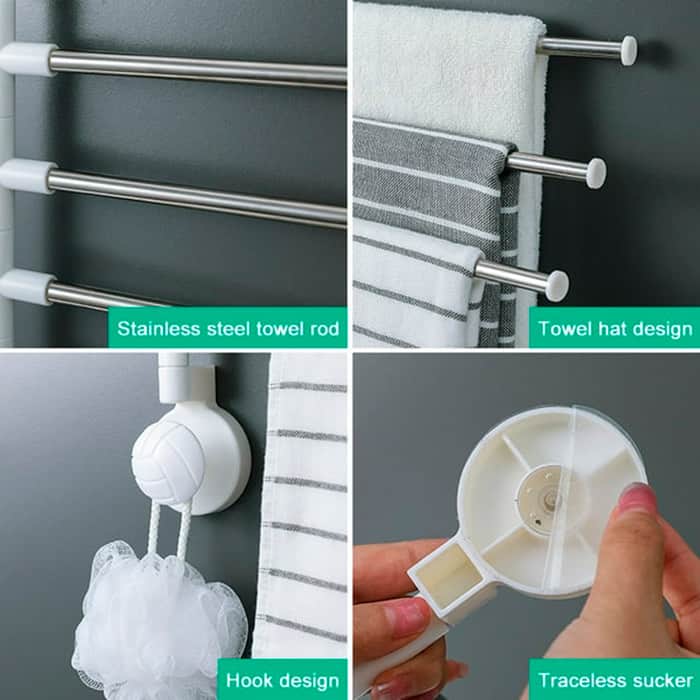 Stainless steel towel rod

Towel hat design

Hook design

Traceless sucker