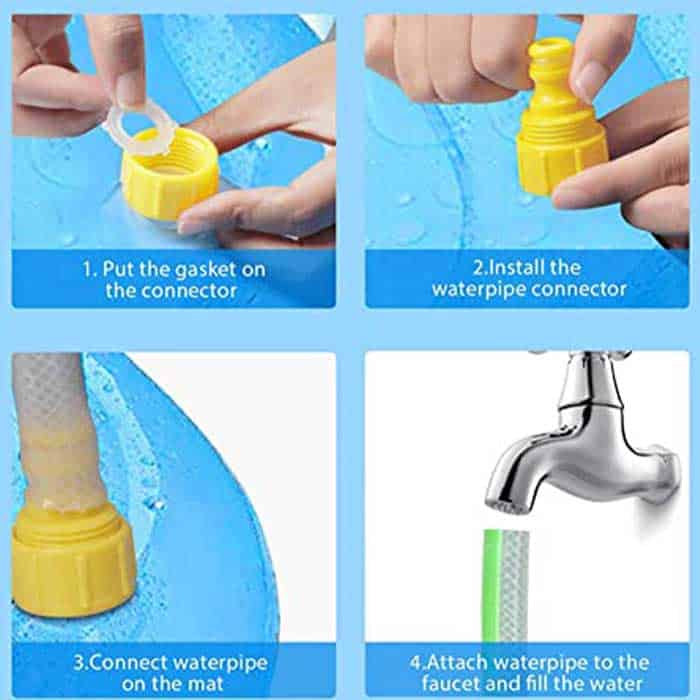 1. Put the gasket on the connector

2.Install the waterpipe connector

3.Connect waterpipe on the mat

4.Attach waterpipe to the faucet and fill the water